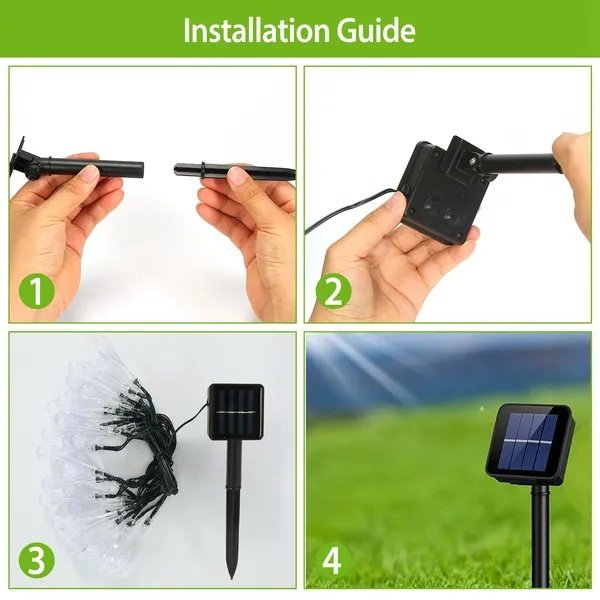 Installation Guide

1

2

3

4